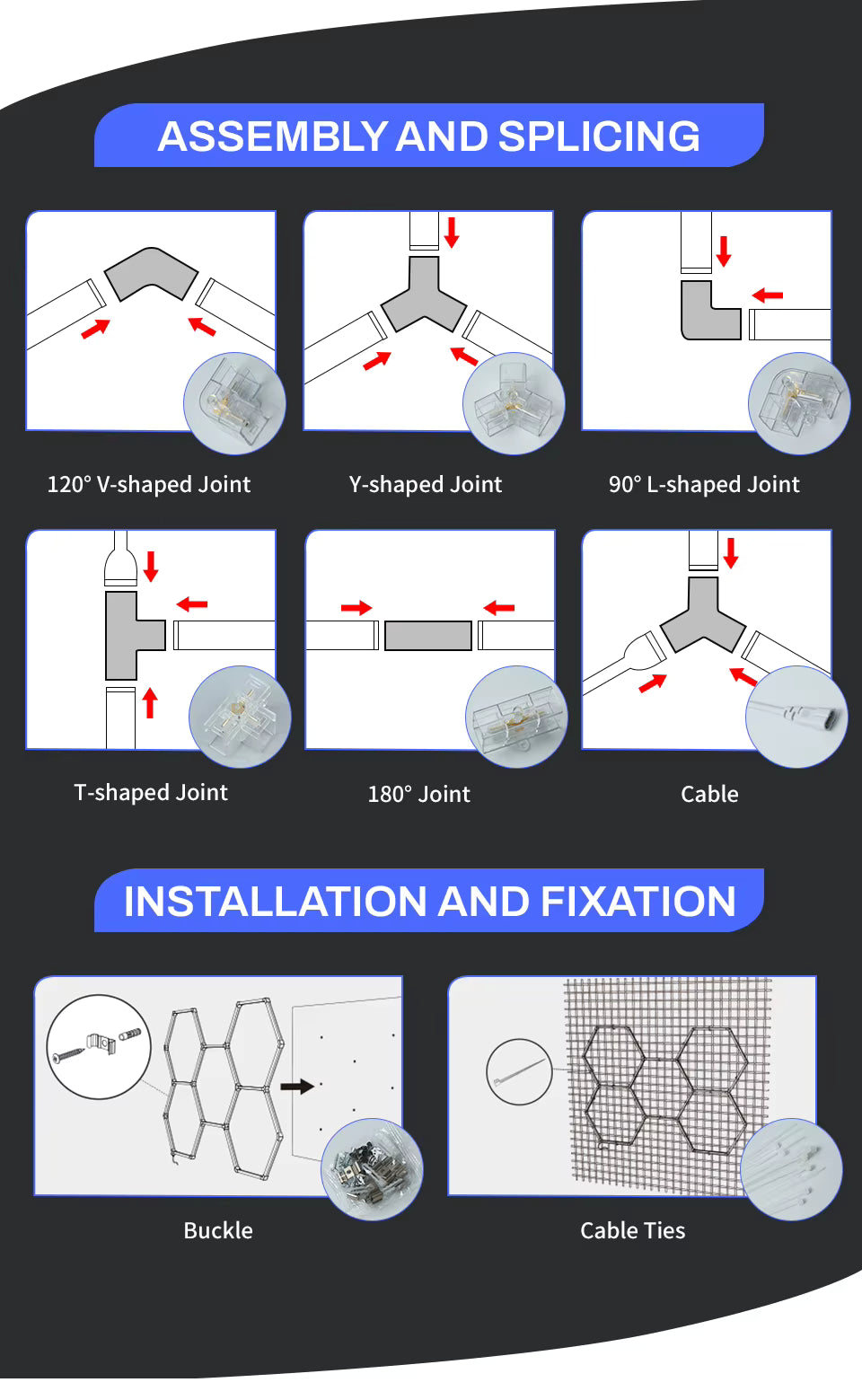 ASSEMBLY AND SPLICING

120° V-shaped Joint

Y-shaped Joint

90° L-shaped Joint

T-shaped Joint

180° Joint

Cable

INSTALLATION AND FIXATION

Buckle

Cable Ties