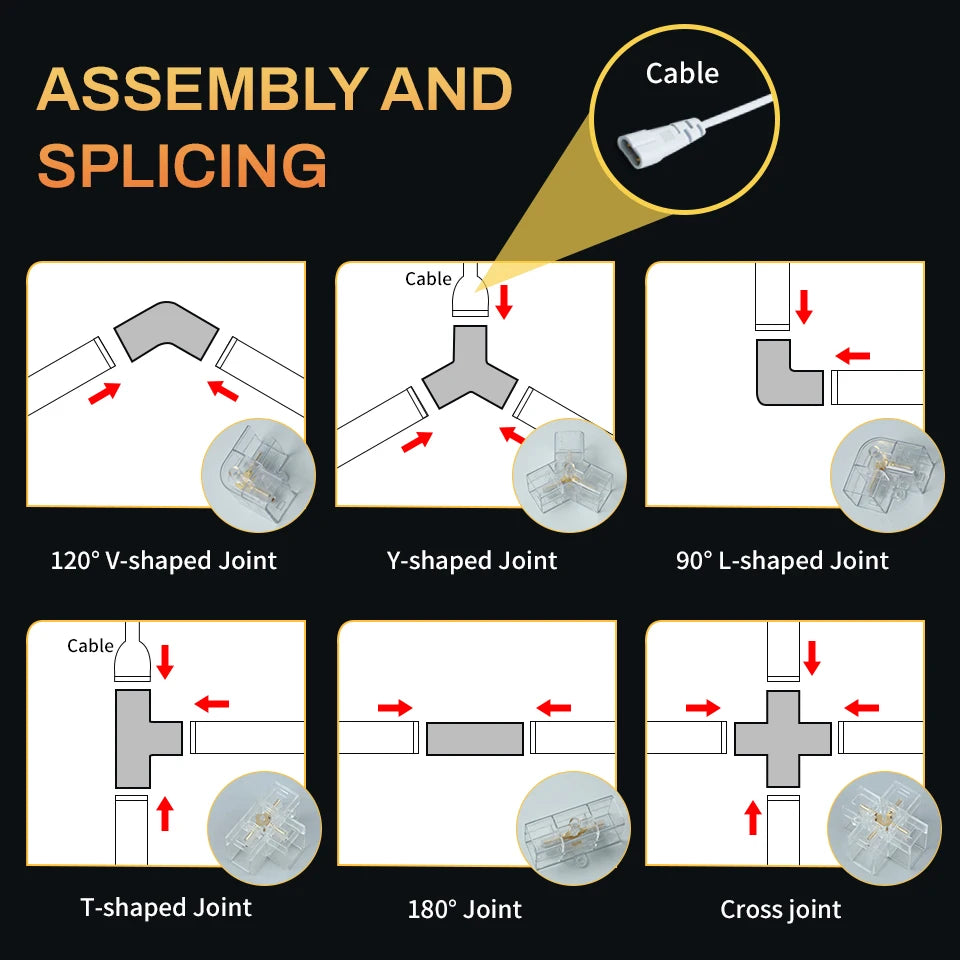 ASSEMBLY AND SPLICING

Cable

Cable

120° V-shaped Joint

Y-shaped Joint

90° L-shaped Joint

Cable

T-shaped Joint

180° Joint

Cross joint